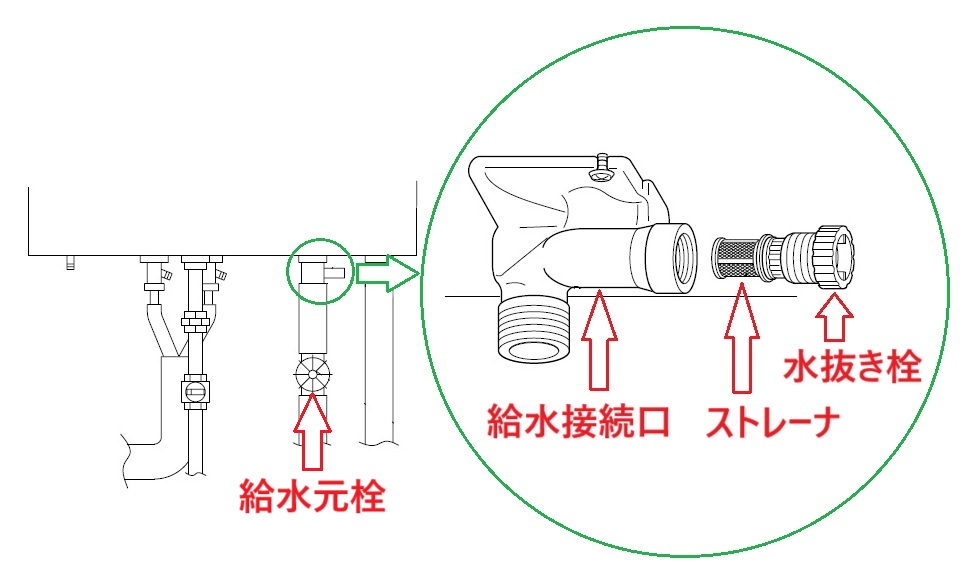 給水元栓

給水接続口

ストレーナ

水抜き栓