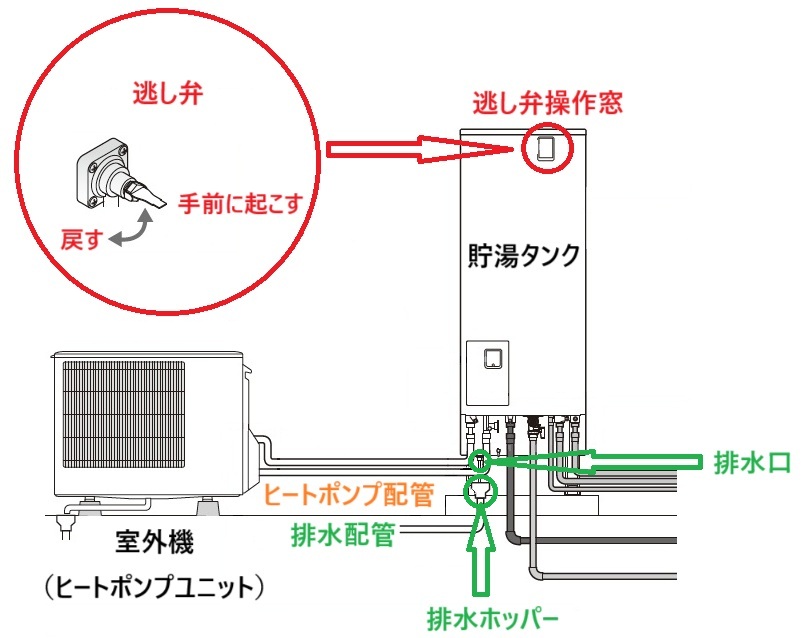 逃し弁

手前に起こす

戻す

逃し弁操作窓

貯湯タンク

排水口

ヒートポンプ配管

排水配管

室外機

（ヒートポンプユニット）

排水ホッパー