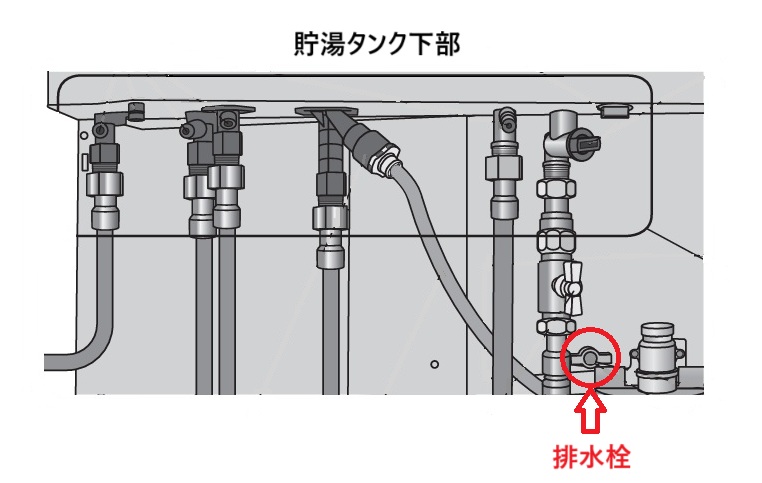 貯湯タンク下部

排水栓