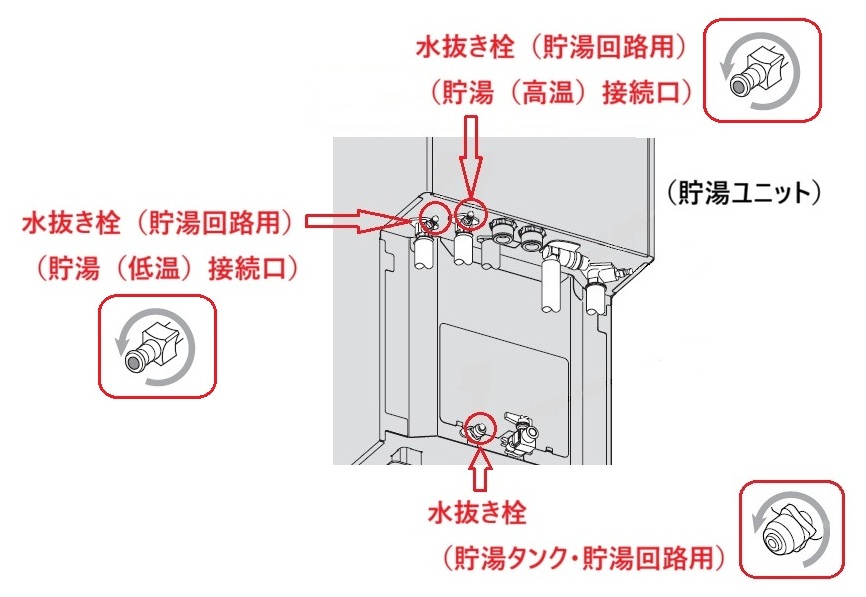 水抜き栓（貯湯回路用）
（貯湯（高温）接続口）

（貯湯ユニット）

水抜き栓（貯湯回路用）
（貯湯（低温）接続口）

水抜き栓
（貯湯タンク・貯湯回路用）