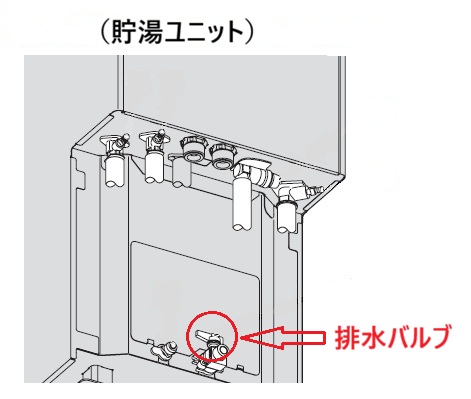 （貯湯ユニット）

排水バルブ