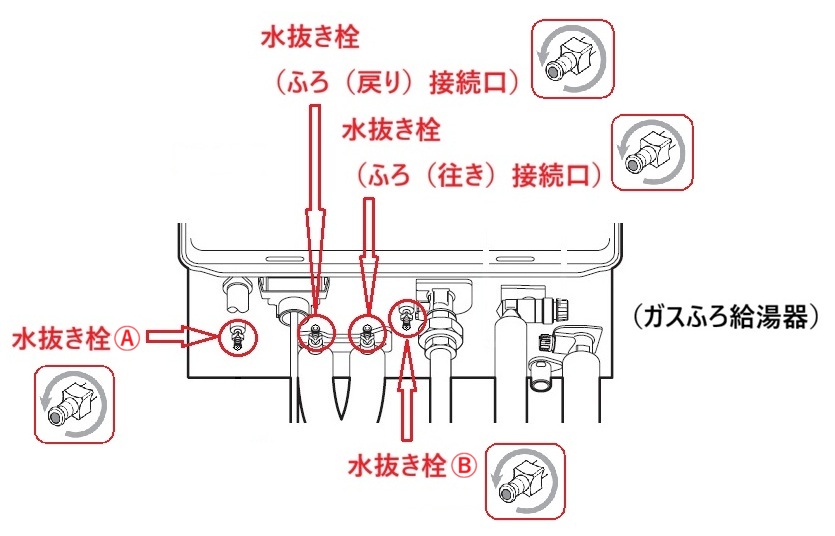 水抜き栓

（ふろ（戻り）接続口）

水抜き栓

（ふろ（往き）接続口）

水抜き栓Ⓐ

（ガスふろ給湯器）

水抜き栓Ⓑ