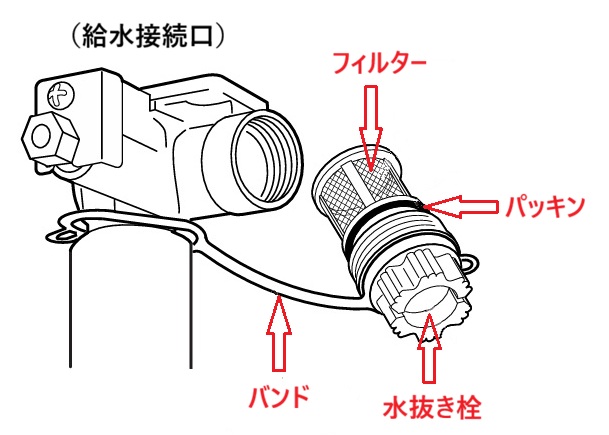 （給水接続口）

フィルター

パッキン

バンド

水抜き栓