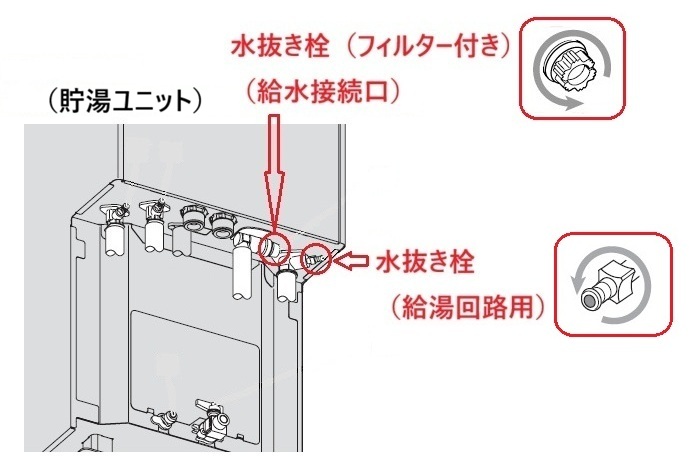 水抜き栓（フィルター付き）
（給水接続口）

（貯湯ユニット）

水抜き栓
（給湯回路用）