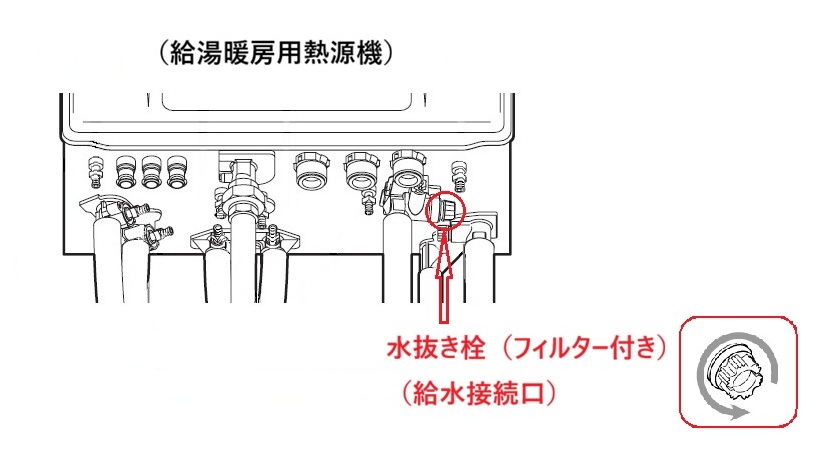 （給湯暖房用熱源機）

水抜き栓（フィルター付き）
（給水接続口）