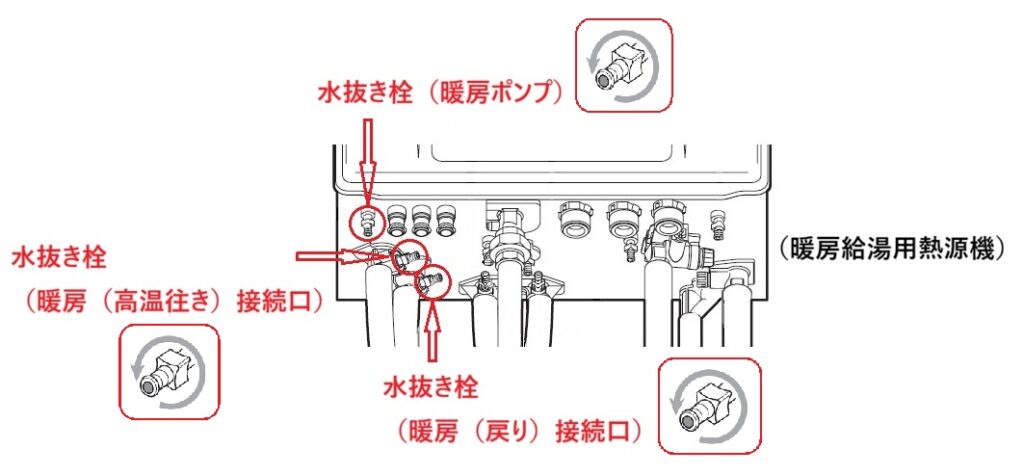 水抜き栓（暖房ポンプ）

水抜き栓

（暖房（高温往き）接続口）

（暖房給湯用熱源機）

水抜き栓

（暖房（戻り）接続口）