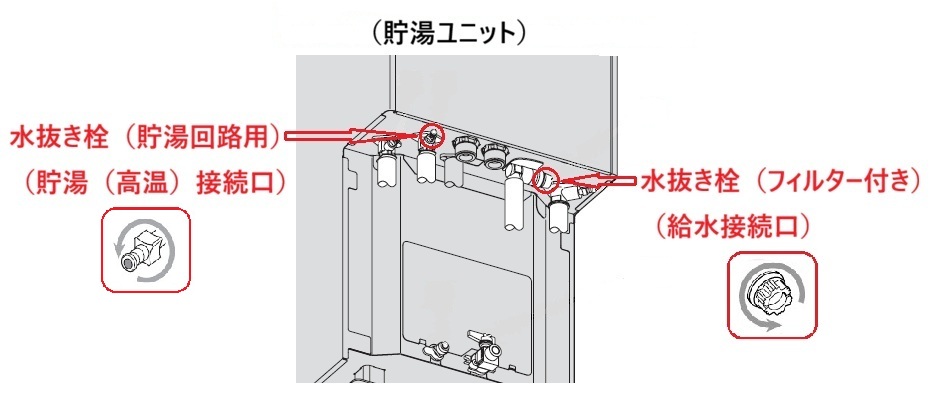 （貯湯ユニット）

水抜き栓（貯湯回路用）
（貯湯（高温）接続口）

水抜き栓（フィルター付き）
（給水接続口）