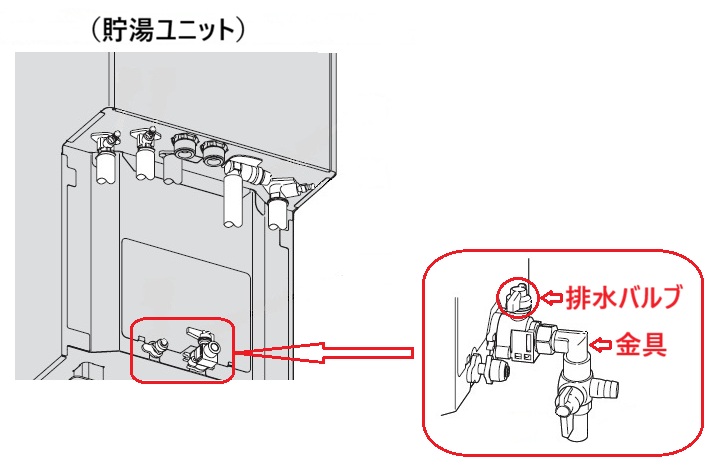 （貯湯ユニット）

排水バルブ

金具