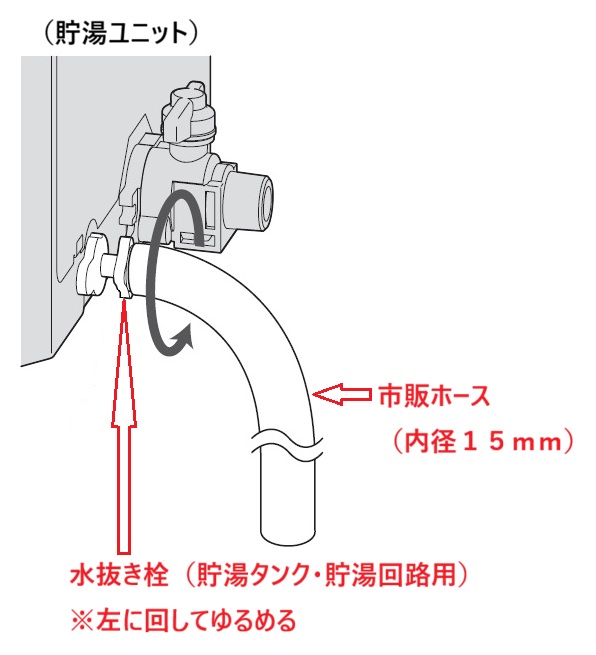 （貯湯ユニット）

市販ホース
（内径１５ｍｍ）

水抜き栓（貯湯タンク・貯湯回路用）
※左に回してゆるめる