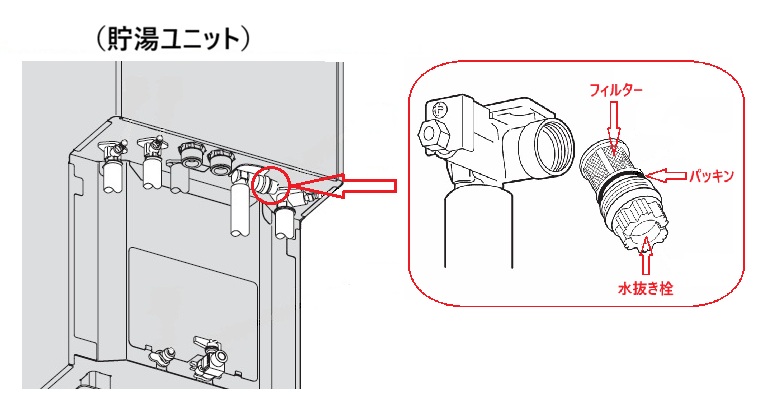 （貯湯ユニット）

フィルター

パッキン

水抜き栓