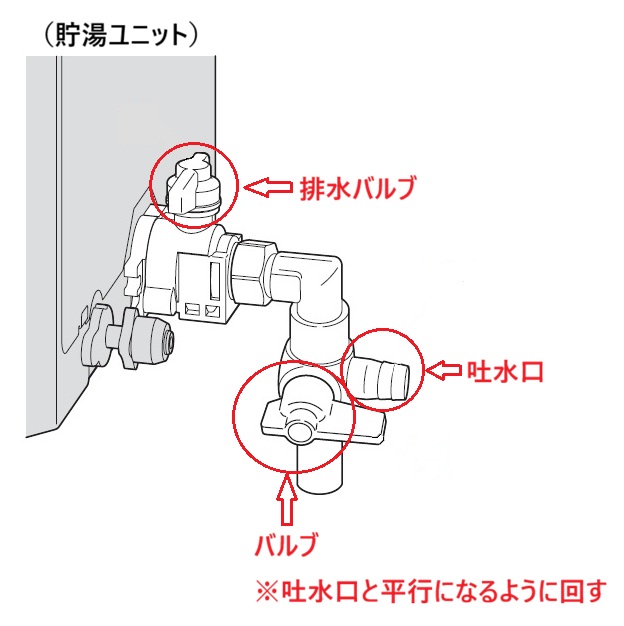 （貯湯ユニット）

排水バルブ

吐水口

バルブ

※吐水口と平行になるように回す