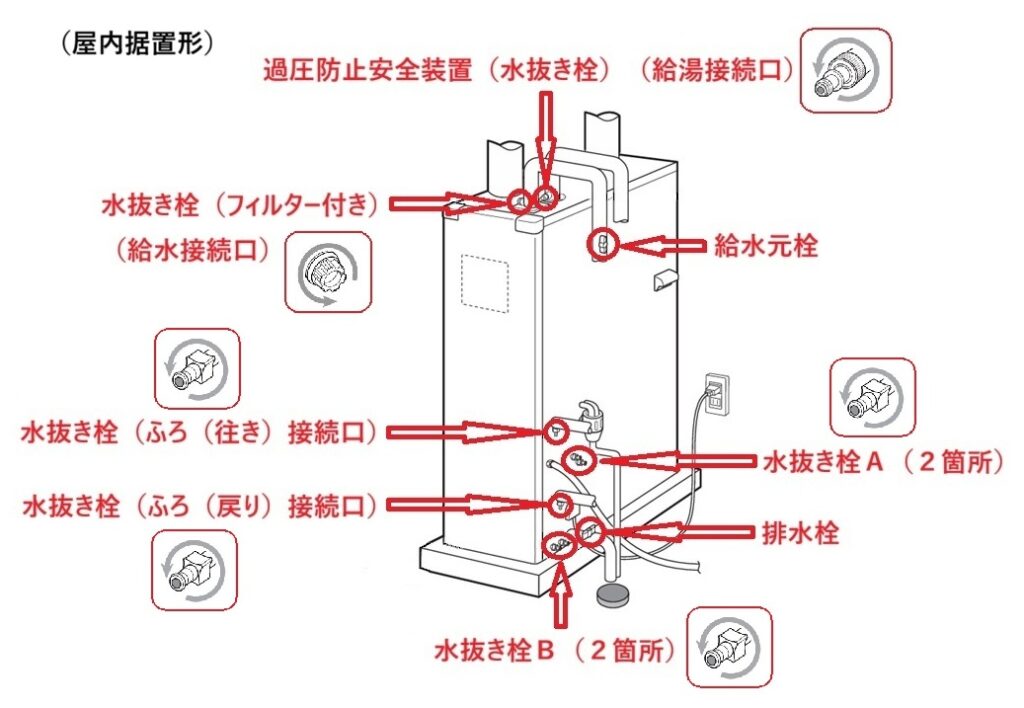 （屋内据置形）

過圧防止安全装置（水抜き栓）（給湯接続口）

水抜き栓（フィルター付き）

（給水接続口）

給水元栓

水抜き栓（ふろ（往き）接続口）

水抜き栓Ａ（２箇所）

水抜き栓（ふろ（戻り）接続口）

排水栓

水抜き栓Ｂ（２箇所）